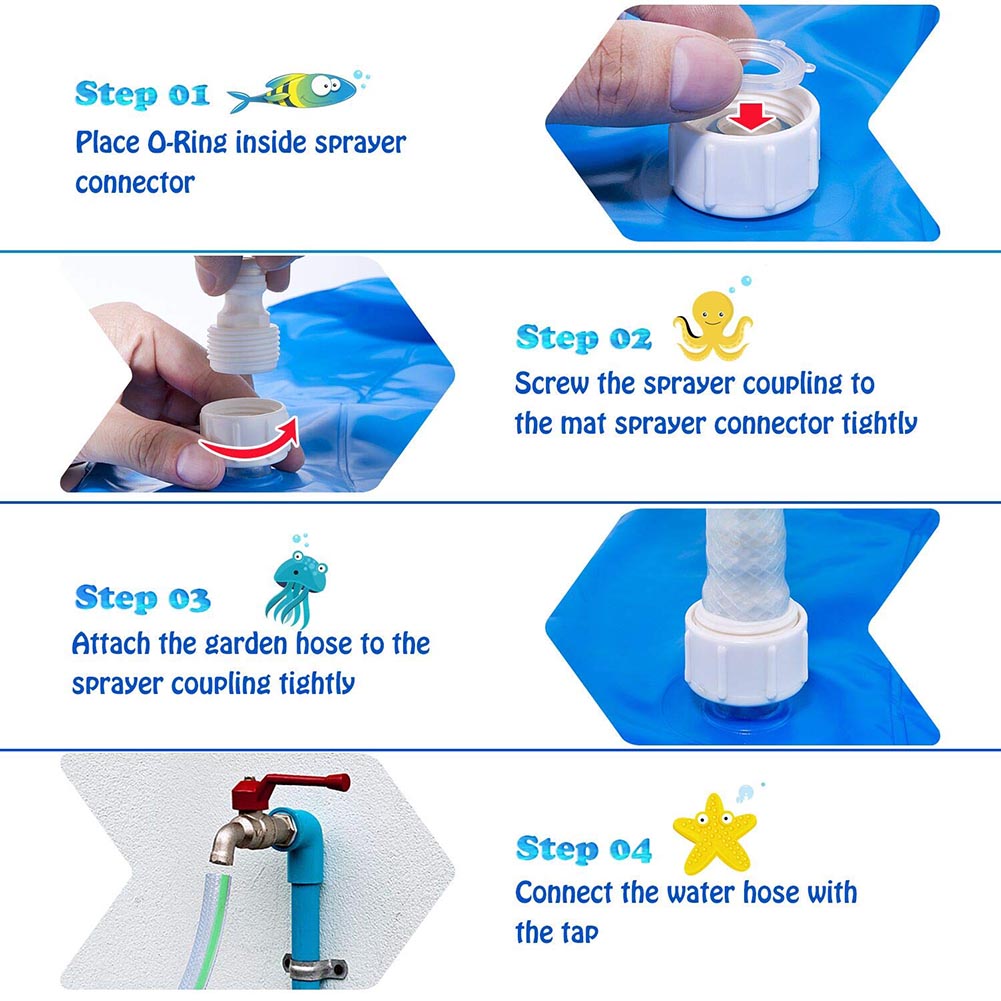 Step 01
Place O-Ring inside sprayer connector

Step 02
Screw the sprayer coupling to the mat sprayer connector tightly

Step 03
Attach the garden hose to the sprayer coupling tightly

Step 04
Connect the water hose with the tap